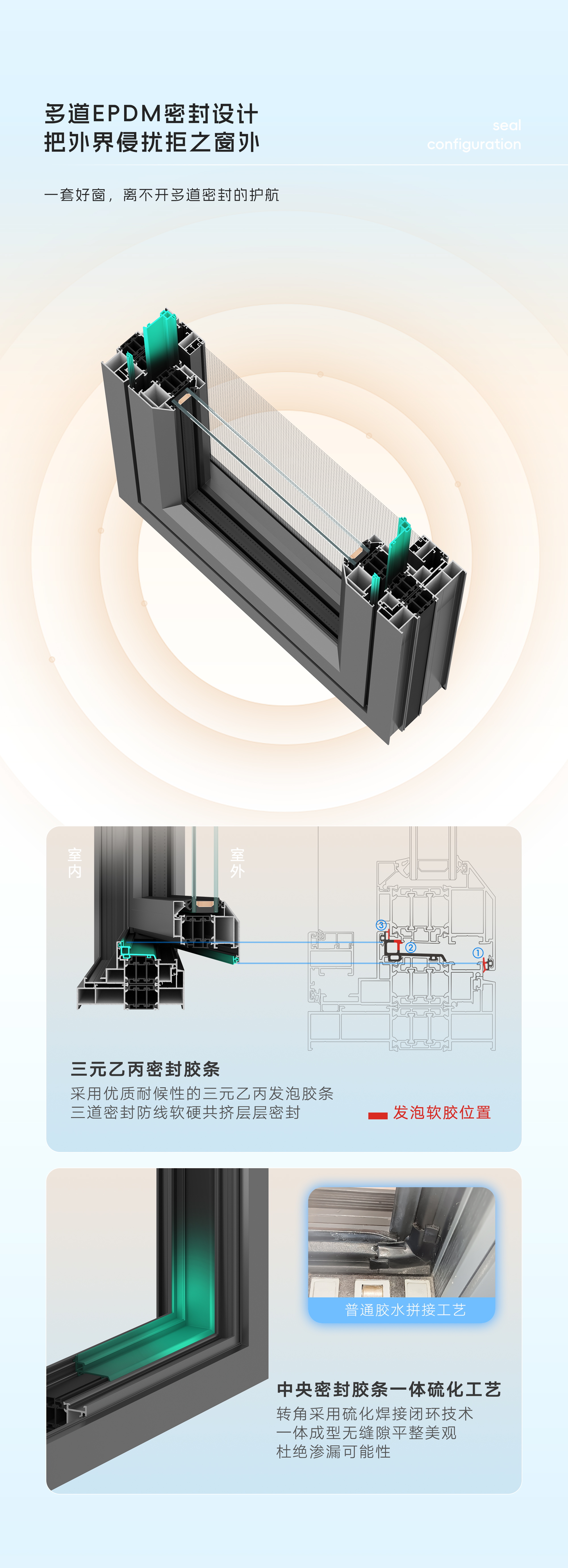 多道EPDM密封设计
把外界侵扰拒之窗外

seal
configuration

一套好窗，离不开多道密封的护航

室内

室外

③

②

①

三元乙丙密封胶条
采用优质耐候性的三元乙丙发泡胶条
三道密封防线软硬共挤层层密封

发泡软胶位置

普通胶水拼接工艺

中央密封胶条一体硫化工艺
转角采用硫化焊接闭环技术
一体成型无缝隙平整美观
杜绝渗漏可能性