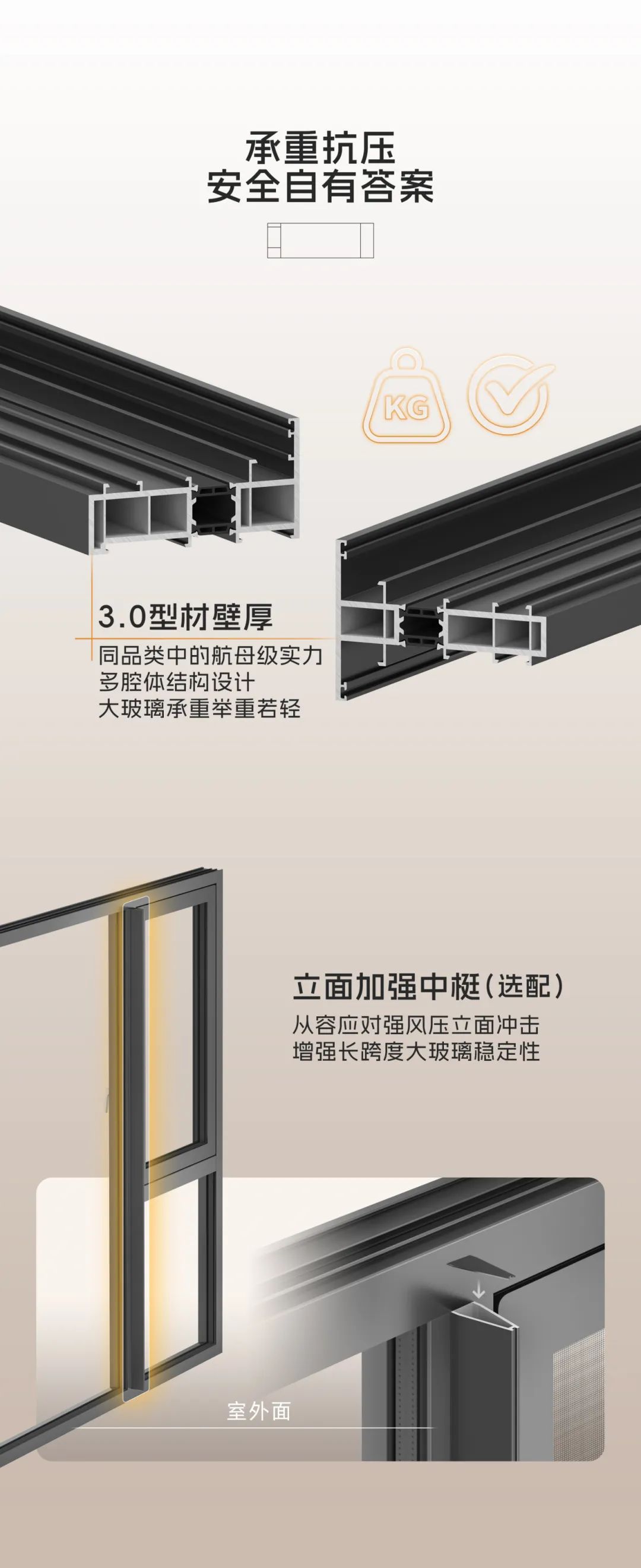 承重抗压
安全自有答案

KG

3.0型材壁厚
同品类中的航母级实力
多腔体结构设计
大玻璃承重举重若轻

立面加强中梃（选配）
从容应对强风压立面冲击
增强长跨度大玻璃稳定性

室外面